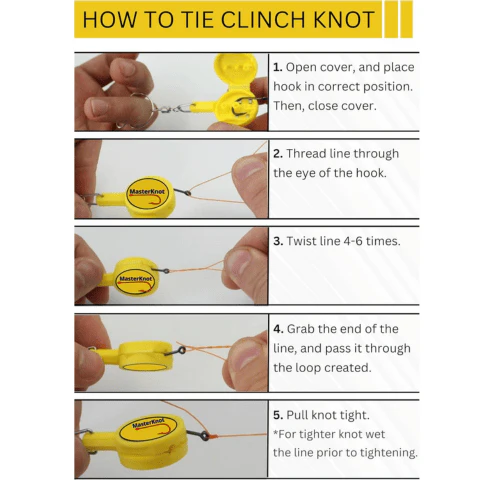 HOW TO TIE CLINCH KNOT

1. Open cover, and place hook in correct position. Then, close cover.

MasterKnot

2. Thread line through the eye of the hook.

MasterKnot

3. Twist line 4-6 times.

4. Grab the end of the line, and pass it through the loop created.

MasterKnot

5. Pull knot tight.
*For tighter knot wet the line prior to tightening.